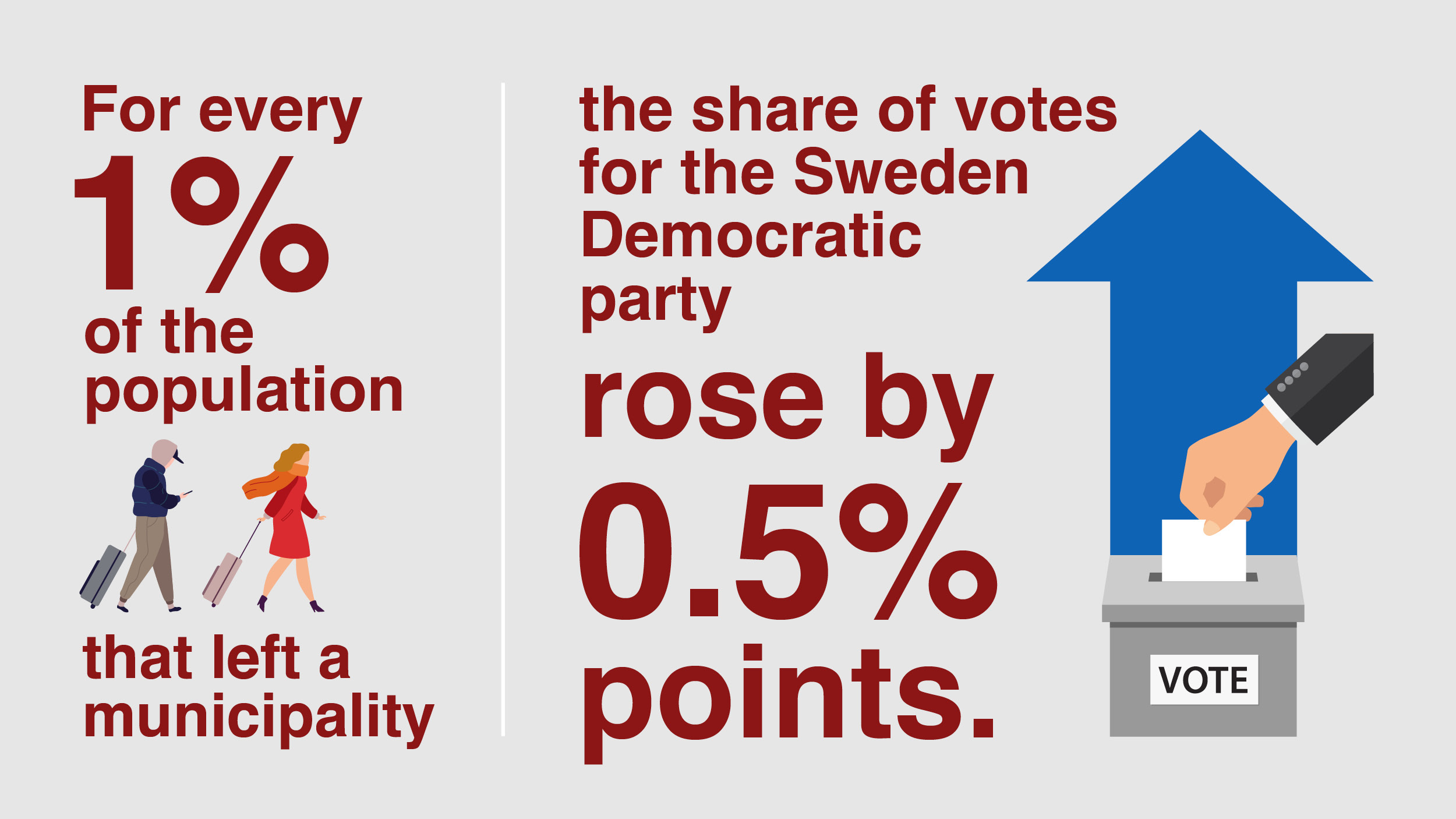 For every 1% of the population that left a municipality

the share of votes for the Sweden Democratic party rose by 0.5% points.

VOTE