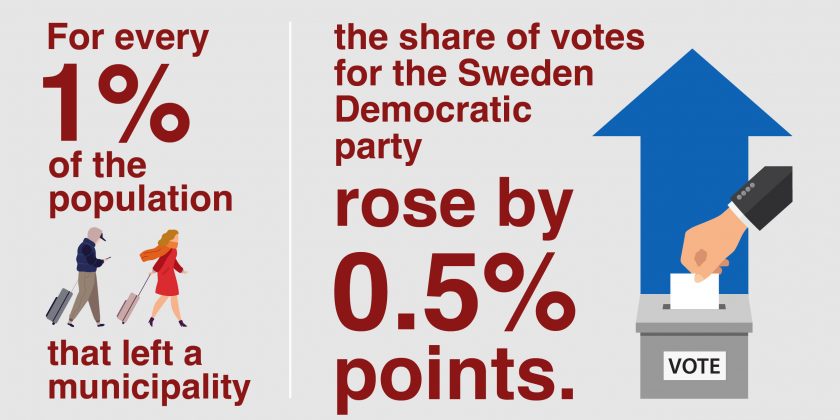 For every 1% of the population

that left a municipality

the share of votes for the Sweden Democratic party

rose by 0.5% points.

VOTE