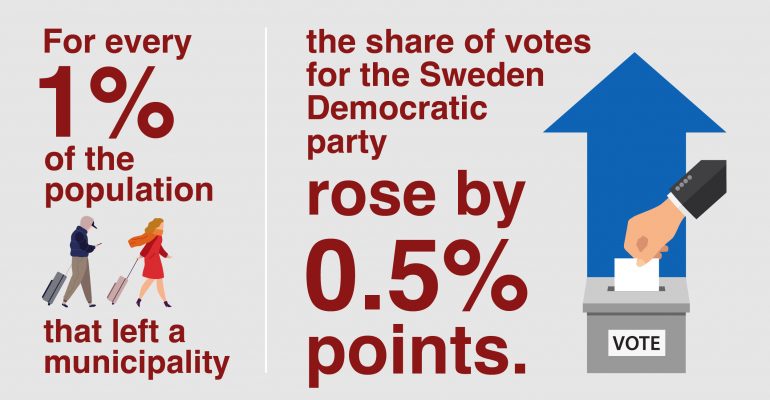 For every 1% of the population that left a municipality

the share of votes for the Sweden Democratic party rose by 0.5% points.

VOTE