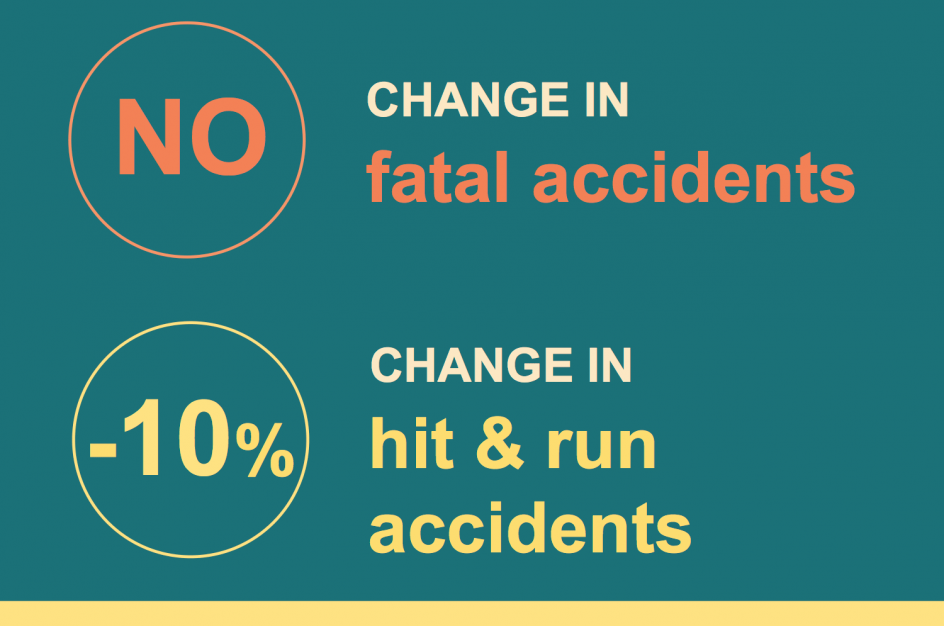 NO

CHANGE IN
fatal accidents

-10%

CHANGE IN
hit & run accidents