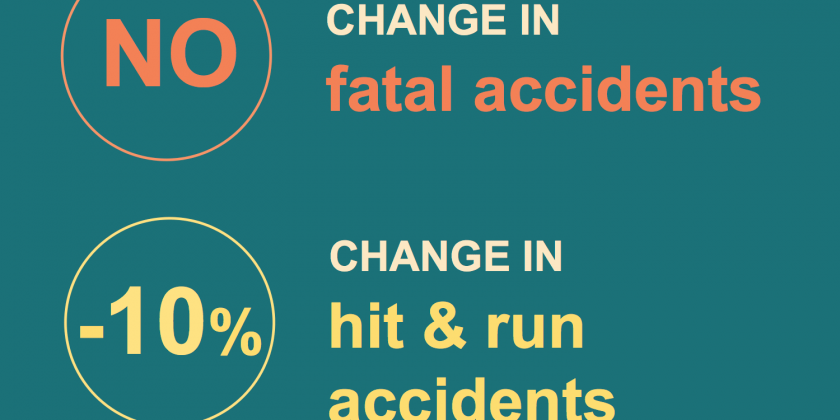 NO

CHANGE IN
fatal accidents

-10%

CHANGE IN
hit & run
accidents