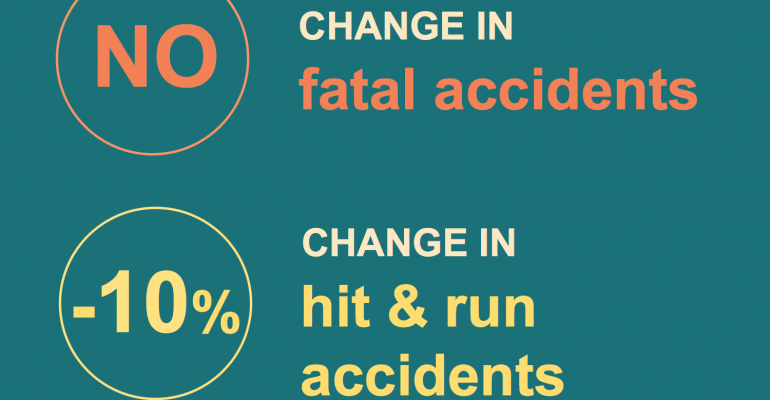 NO

CHANGE IN
fatal accidents

-10%

CHANGE IN
hit & run accidents