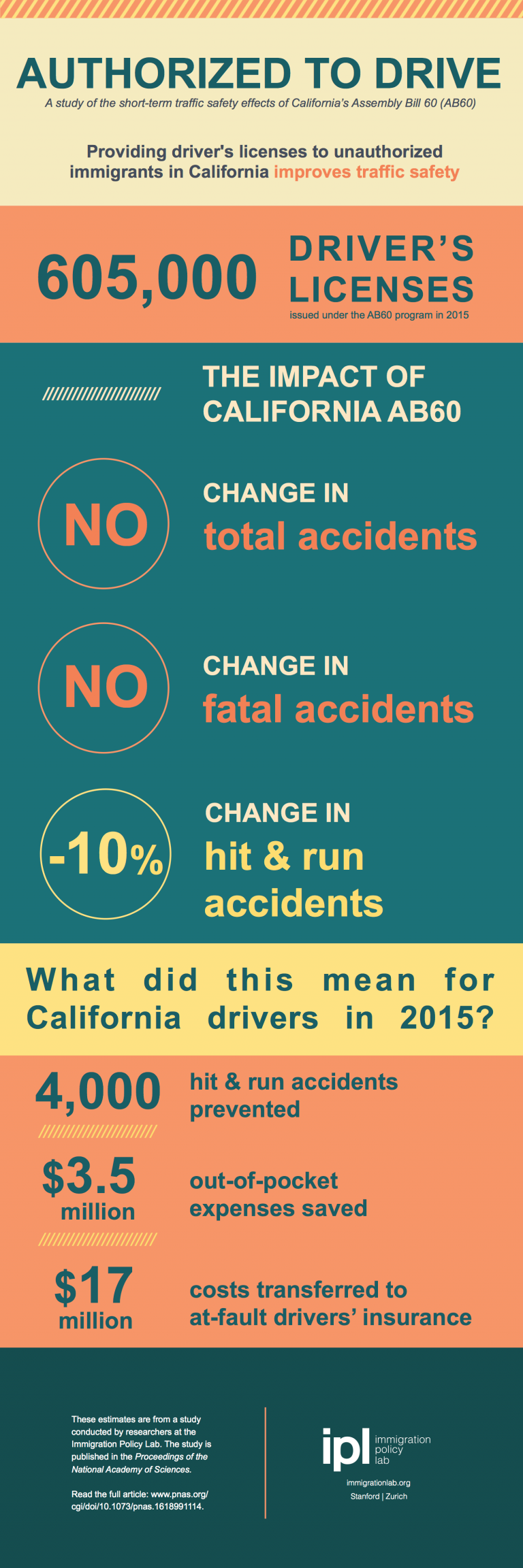 AUTHORIZED TO DRIVE

A study of the short-term traffic safety effects of California's Assembly Bill 60 (AB60)

Providing driver's licenses to unauthorized immigrants in California improves traffic safety

605,000 DRIVER'S LICENSES

issued under the AB60 program in 2015

THE IMPACT OF CALIFORNIA AB60

NO CHANGE IN total accidents

NO CHANGE IN fatal accidents

-10% CHANGE IN hit & run accidents

What did this mean for California drivers in 2015?

4,000 hit & run accidents prevented

$3.5 million out-of-pocket expenses saved

$17 million costs transferred to at-fault drivers' insurance

These estimates are from a study conducted by researchers at the Immigration Policy Lab. The study is published in the Proceedings of the National Academy of Sciences.

Read the full article: www.pnas.org/cgi/doi/10.1073/pnas.1618991114.

ipl immigration policy lab

immigrationlab.org

Stanford | Zurich