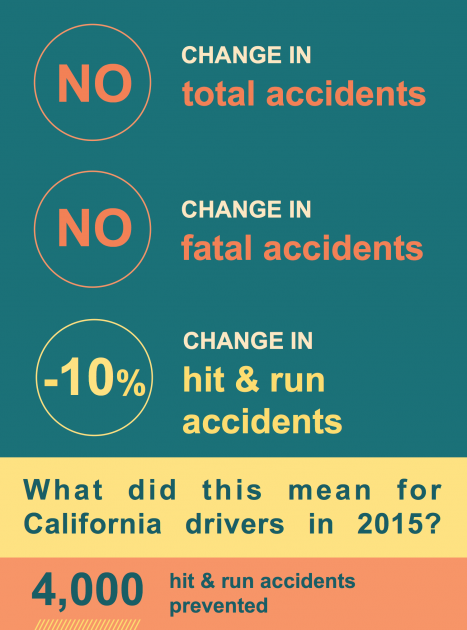 NO

CHANGE IN
total accidents

NO

CHANGE IN
fatal accidents

-10%

CHANGE IN
hit & run accidents

What did this mean for California drivers in 2015?

4,000

hit & run accidents prevented