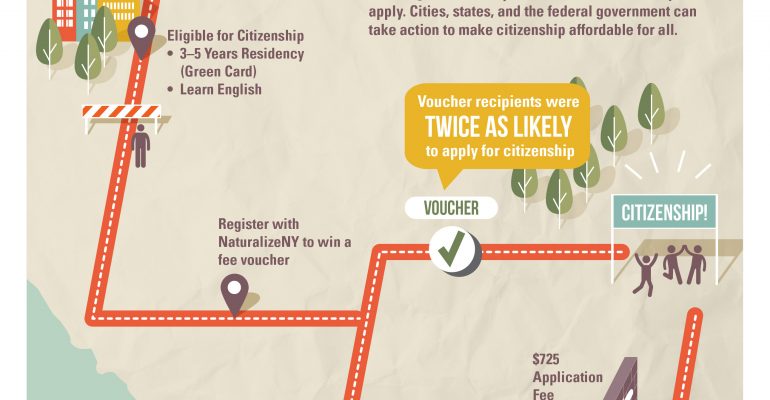 apply. Cities, states, and the federal government can take action to make citizenship affordable for all.

Eligible for Citizenship
• 3–5 Years Residency (Green Card)
• Learn English

Voucher recipients were
TWICE AS LIKELY
to apply for citizenship

VOUCHER

CITIZENSHIP!

Register with NaturalizeNY to win a fee voucher

$725 Application Fee